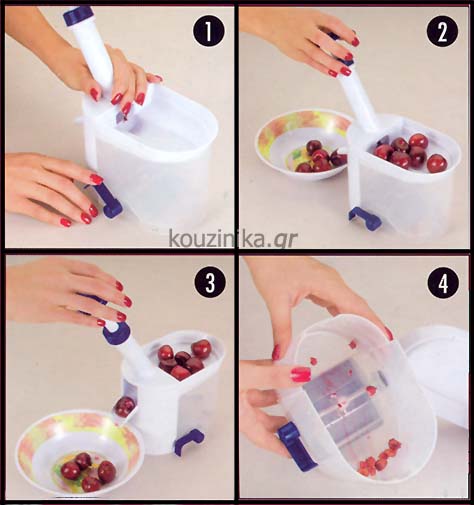 1

2

kouzinika.gr

3

4