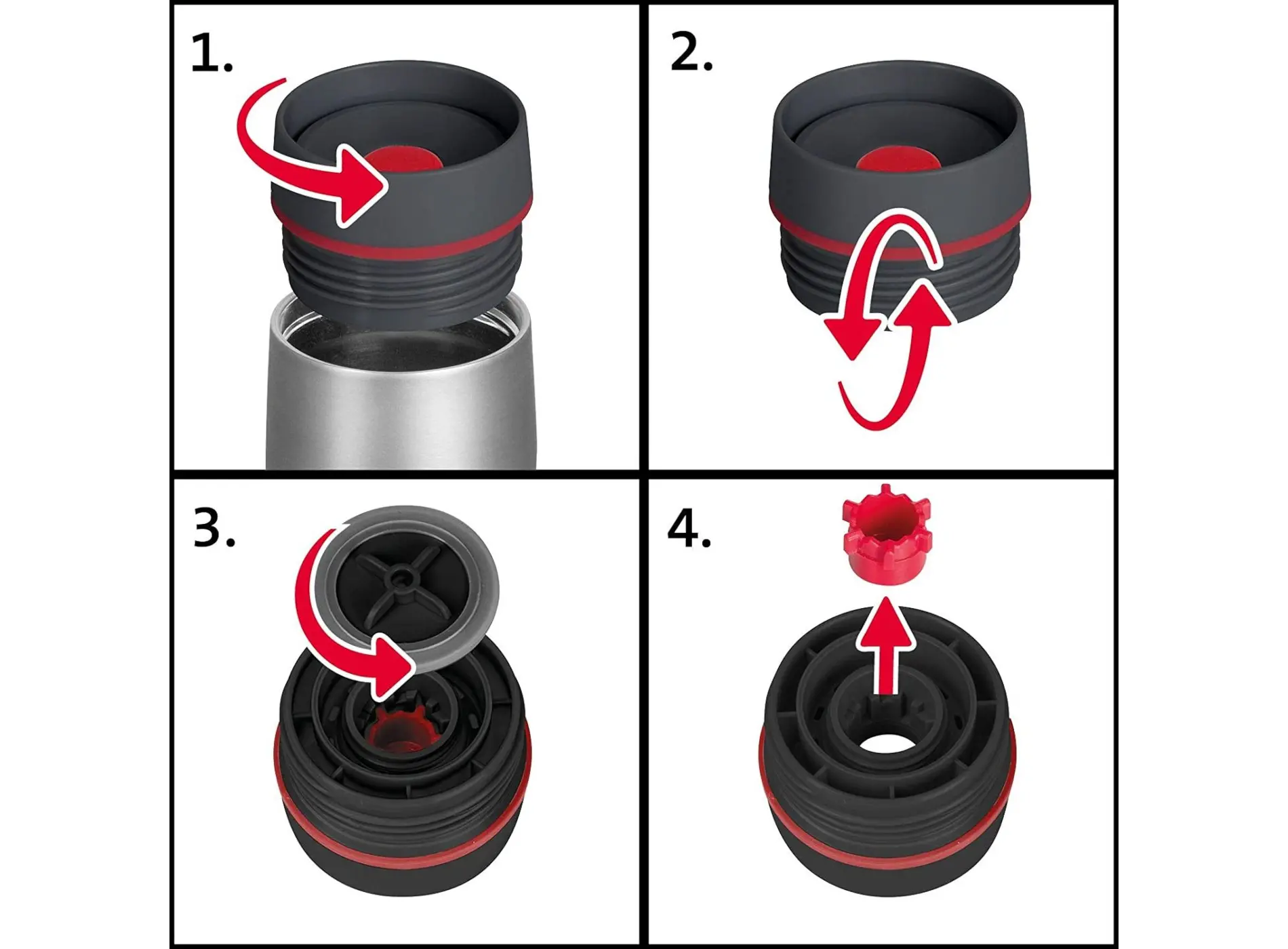 1.

2.

3.

4.