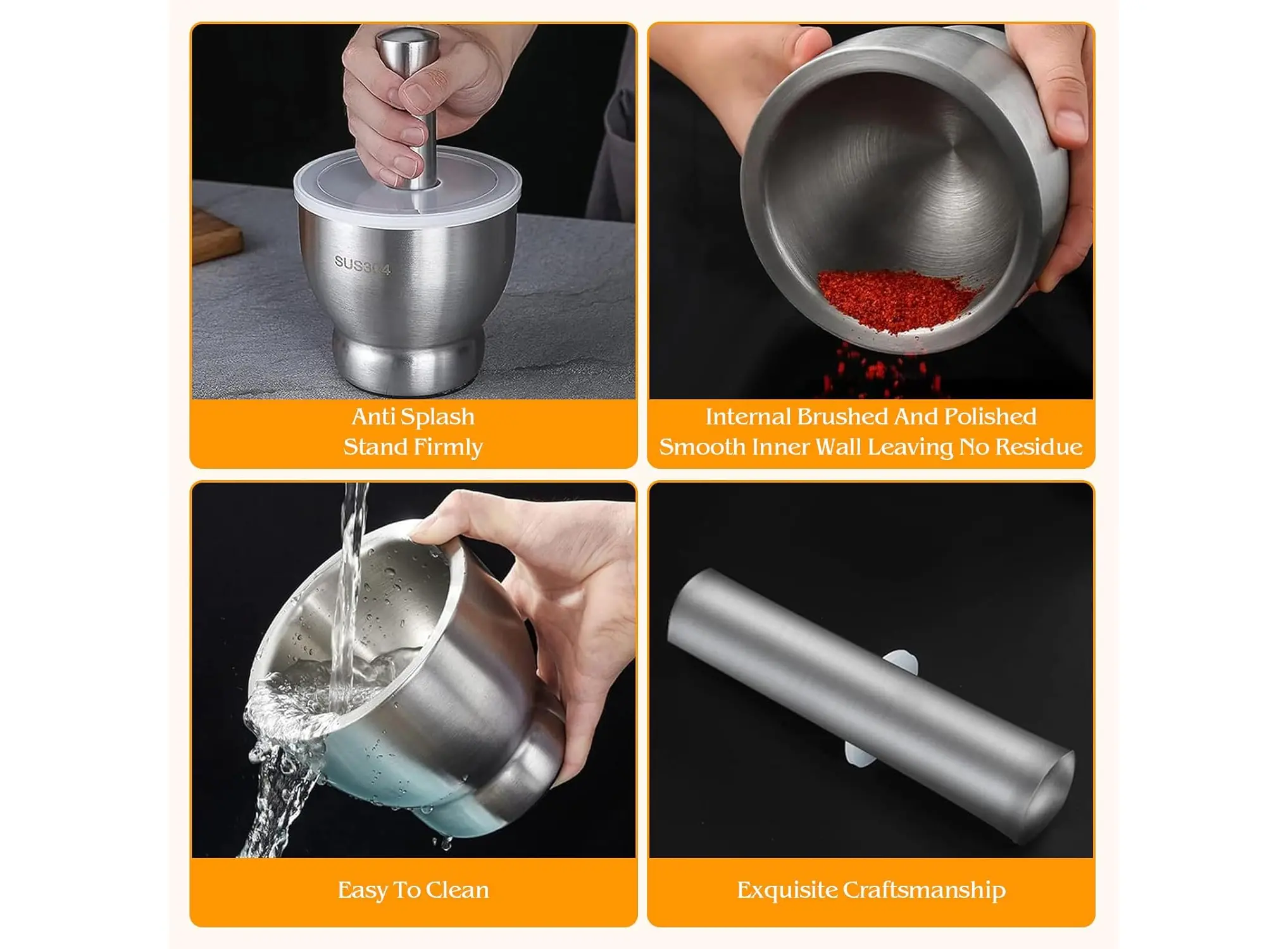 SUS304

Anti Splash
Stand Firmly

Internal Brushed And Polished
Smooth Inner Wall Leaving No Residue

Easy To Clean

Exquisite Craftsmanship