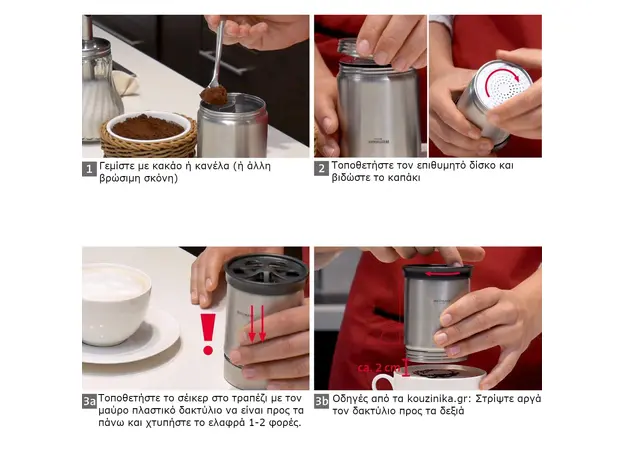 1 Γεμίστε με κακάο ή κανέλα (ή άλλη βρώσιμη σκόνη)

2 Τοποθετήστε τον επιθυμητό δίσκο και βιδώστε το καπάκι

!

3a Τοποθετήστε το σέικερ στο τραπέζι με τον μαύρο πλαστικό δακτύλιο να είναι προς τα πάνω και χτυπήστε το ελαφρά 1-2 φορές.

ca. 2 cm

3b Οδηγές από τα kouzinika.gr: Στρίψτε αργά τον δακτύλιο προς τα δεξιά